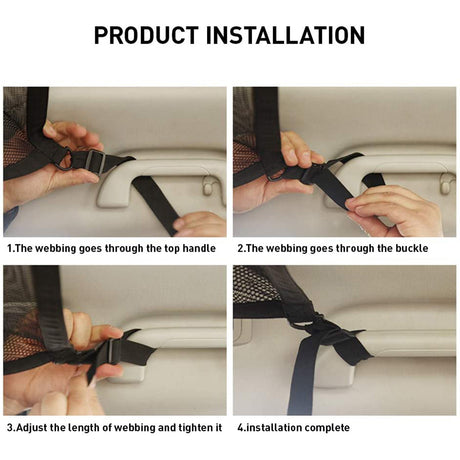 PRODUCT INSTALLATION

1.The webbing goes through the top handle

2.The webbing goes through the buckle

3.Adjust the length of webbing and tighten it

4.installation complete