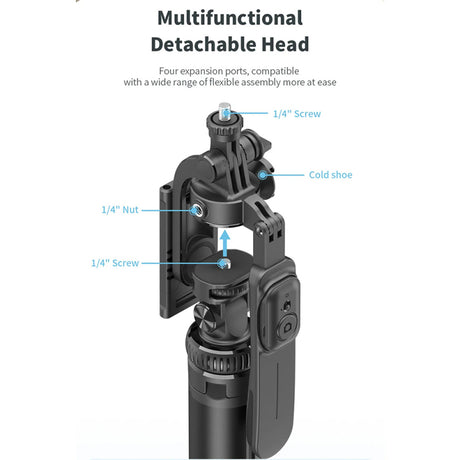 Multifunctional Detachable Head

Four expansion ports, compatible with a wide range of flexible assembly more at ease

1/4" Screw

Cold shoe

1/4" Nut

1/4" Screw